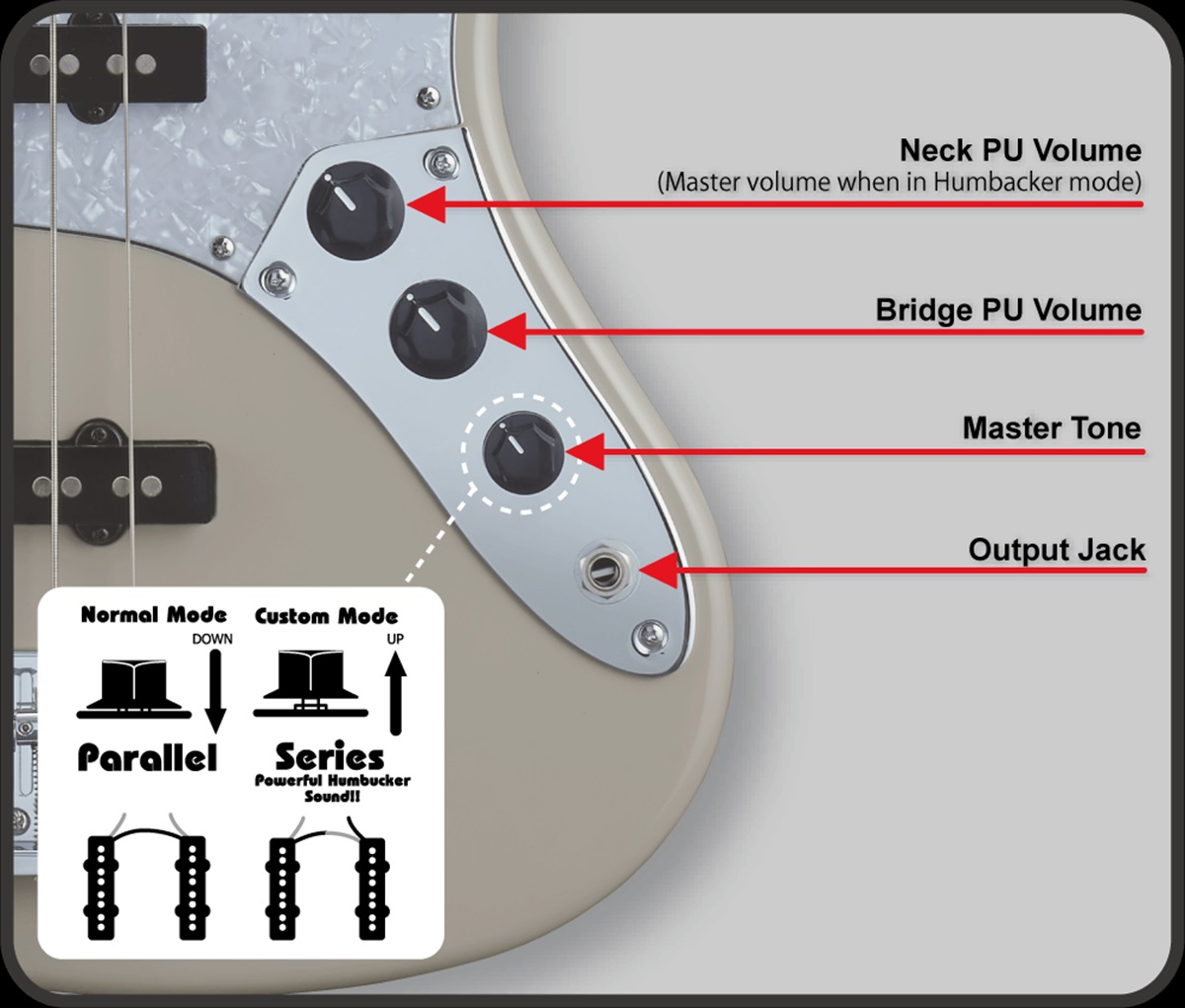 Neck PU Volume
(Master volume when in Humbacker mode)

Bridge PU Volume

Master Tone

Output Jack

Normal Mode
DOWN
Parallel

Custom Mode
UP
Series
Powerful Humbucker Sound!!